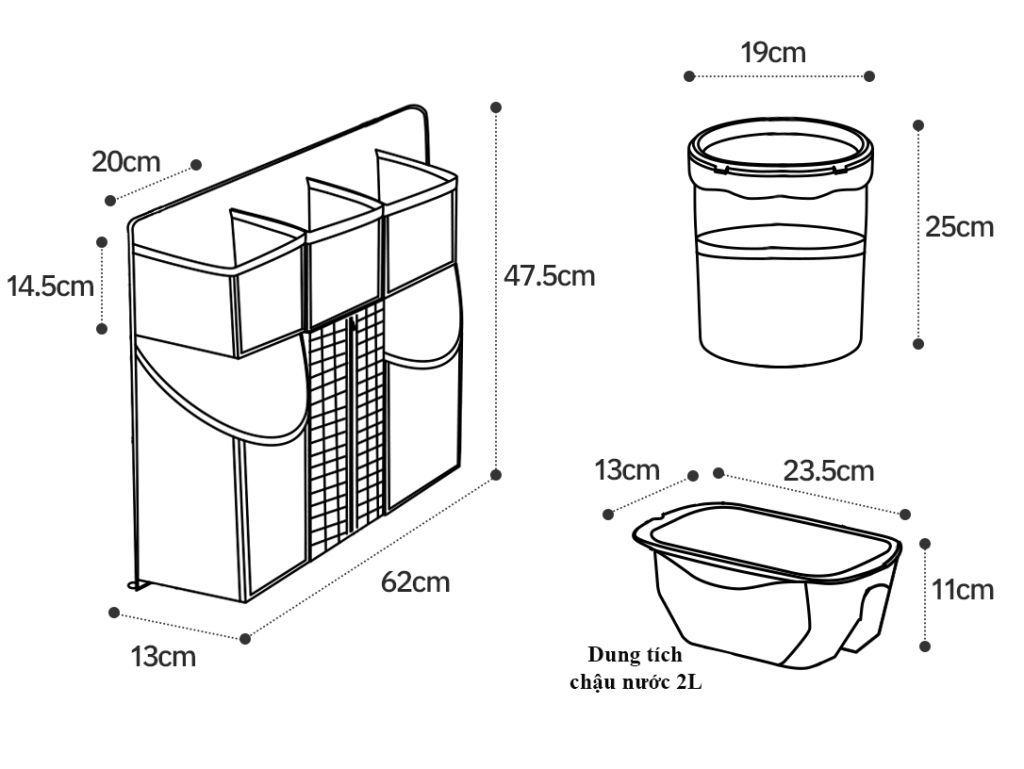 20cm

14.5cm

47.5cm

62cm

13cm

19cm

25cm

13cm

23.5cm

11cm

Dung tích chậu nước 2L